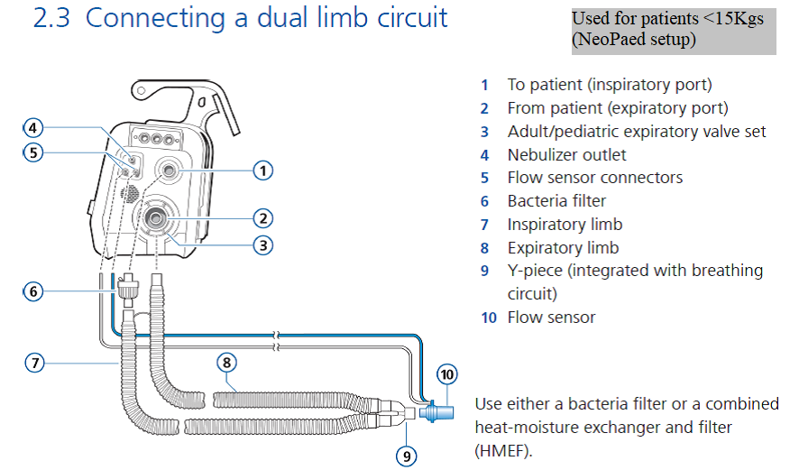 2.3 Connecting a dual limb circuit

Used for patients <15Kgs (NeoPaed setup)

4
5
1
2
3
6
7
8
10
9

1 To patient (inspiratory port)
2 From patient (expiratory port)
3 Adult/pediatric expiratory valve set
4 Nebulizer outlet
5 Flow sensor connectors
6 Bacteria filter
7 Inspiratory limb
8 Expiratory limb
9 Y-piece (integrated with breathing circuit)
10 Flow sensor

Use either a bacteria filter or a combined heat-moisture exchanger and filter (HMEF).