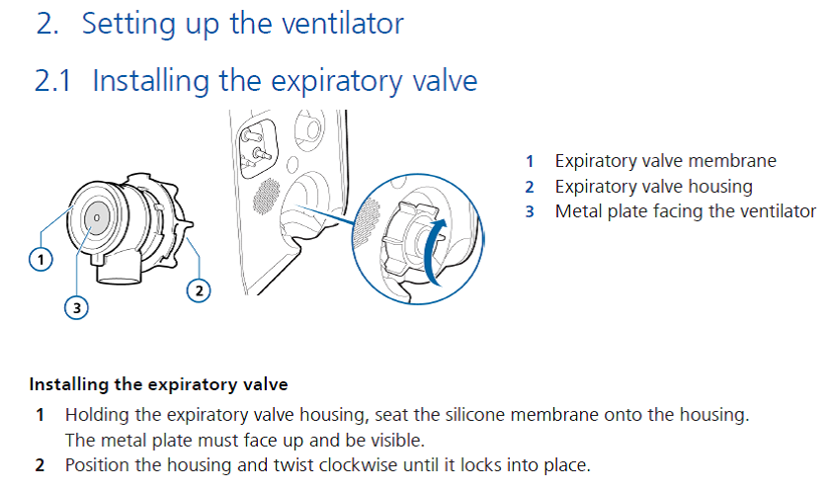 2. Setting up the ventilator

2.1 Installing the expiratory valve

1
3
2

1 Expiratory valve membrane
2 Expiratory valve housing
3 Metal plate facing the ventilator

Installing the expiratory valve

1 Holding the expiratory valve housing, seat the silicone membrane onto the housing. The metal plate must face up and be visible.

2 Position the housing and twist clockwise until it locks into place.