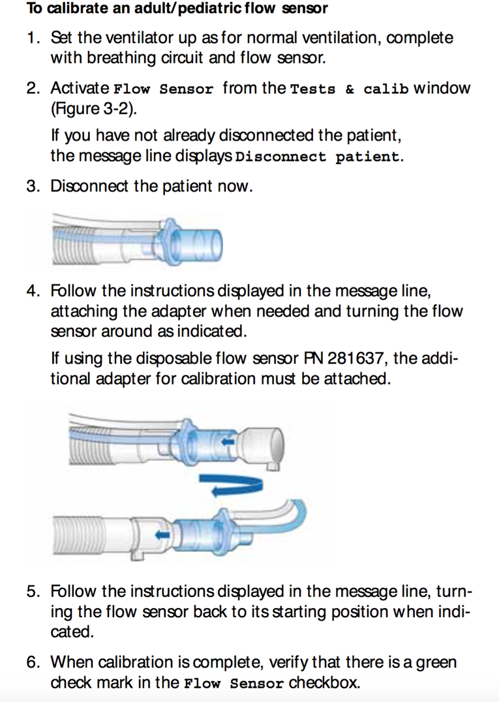 To calibrate an adult/pediatric flow sensor

1. Set the ventilator up as for normal ventilation, complete with breathing circuit and flow sensor.

2. Activate Flow Sensor from the Tests & calib window (Figure 3-2).

If you have not already disconnected the patient, the message line displays Disconnect patient.

3. Disconnect the patient now.

4. Follow the instructions displayed in the message line, attaching the adapter when needed and turning the flow sensor around as indicated.

If using the disposable flow sensor PN 281637, the additional adapter for calibration must be attached.

5. Follow the instructions displayed in the message line, turning the flow sensor back to its starting position when indicated.

6. When calibration is complete, verify that there is a green check mark in the Flow Sensor checkbox.