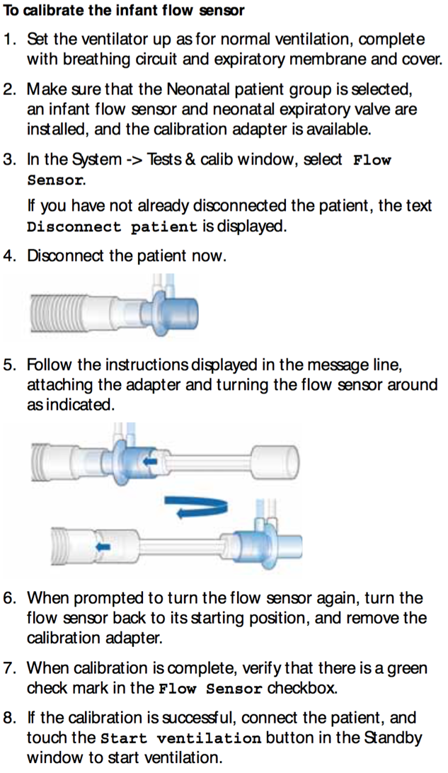 To calibrate the infant flow sensor

1. Set the ventilator up as for normal ventilation, complete with breathing circuit and expiratory membrane and cover.

2. Make sure that the Neonatal patient group is selected, an infant flow sensor and neonatal expiratory valve are installed, and the calibration adapter is available.

3. In the System -> Tests & calib window, select Flow Sensor.

If you have not already disconnected the patient, the text Disconnect patient is displayed.

4. Disconnect the patient now.

5. Follow the instructions displayed in the message line, attaching the adapter and turning the flow sensor around as indicated.

6. When prompted to turn the flow sensor again, turn the flow sensor back to its starting position, and remove the calibration adapter.

7. When calibration is complete, verify that there is a green check mark in the Flow Sensor checkbox.

8. If the calibration is successful, connect the patient, and touch the Start ventilation button in the Standby window to start ventilation.