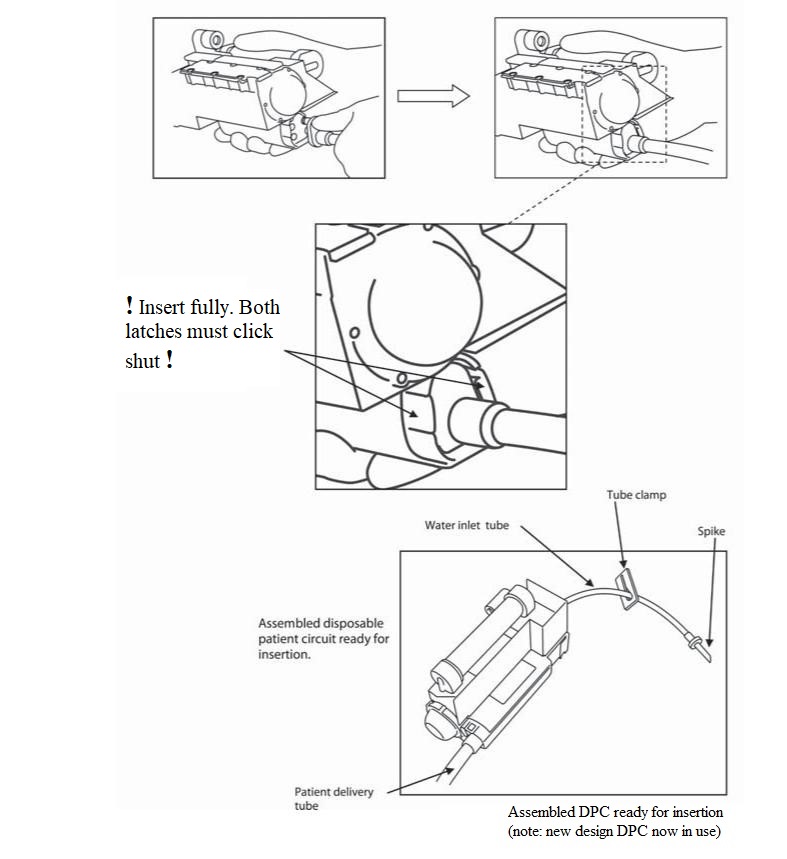 ! Insert fully. Both latches must click shut !

Tube clamp

Water inlet tube

Spike

Assembled disposable patient circuit ready for insertion.

Patient delivery tube

Assembled DPC ready for insertion (note: new design DPC now in use)